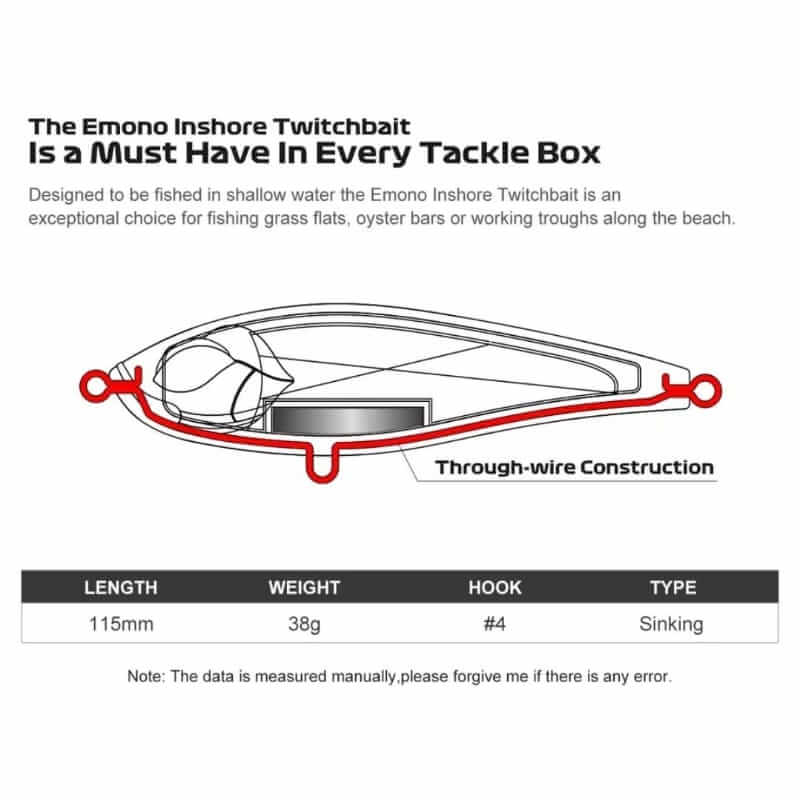 The Emono Inshore Twitchbait
Is a Must Have In Every Tackle Box

Designed to be fished in shallow water the Emono Inshore Twitchbait is an exceptional choice for fishing grass flats, oyster bars or working troughs along the beach.

Through-wire Construction

| LENGTH | WEIGHT | HOOK | TYPE |
|---|---|---|---|
| 115mm | 38g | #4 | Sinking |

Note: The data is measured manually,please forgive me if there is any error.